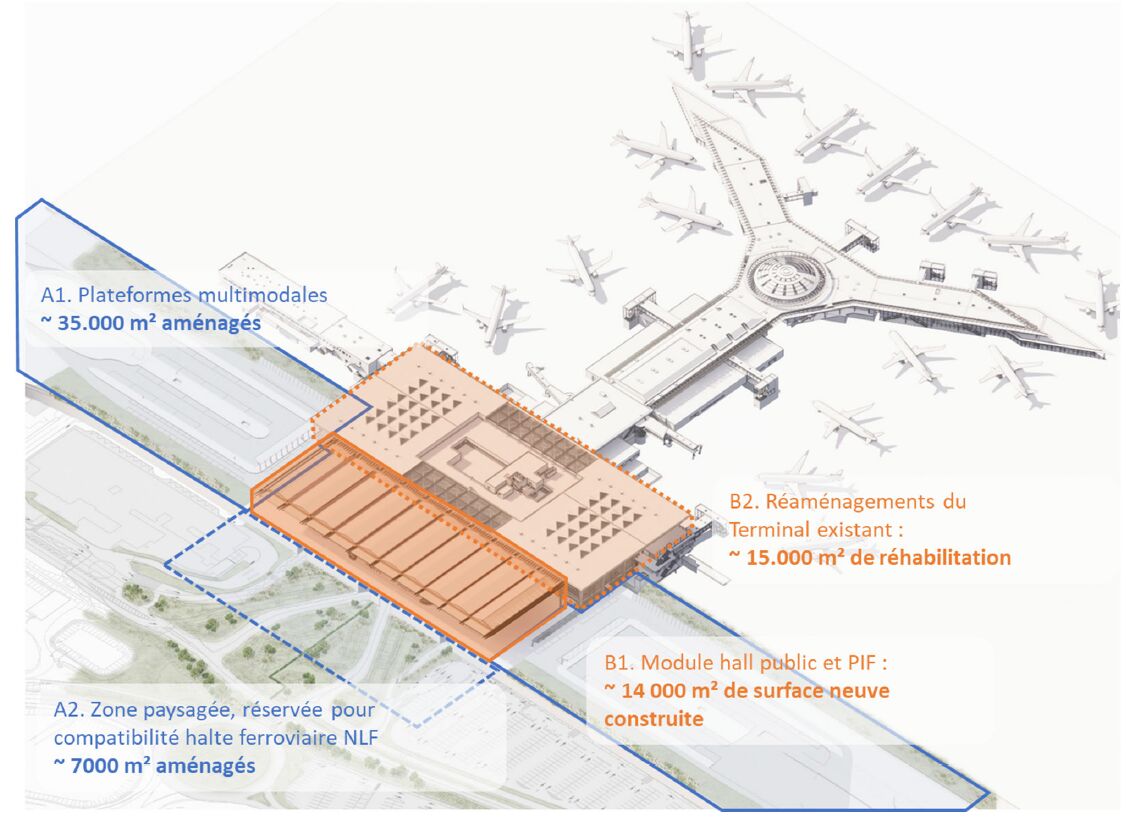 A1. Plateformes multimodales
~ 35.000 m² aménagés

B2. Réaménagements du Terminal existant :
~ 15.000 m² de réhabilitation

B1. Module hall public et PIF :
~ 14 000 m² de surface neuve construite

A2. Zone paysagée, réservée pour compatibilité halte ferroviaire NLF
~ 7000 m² aménagés